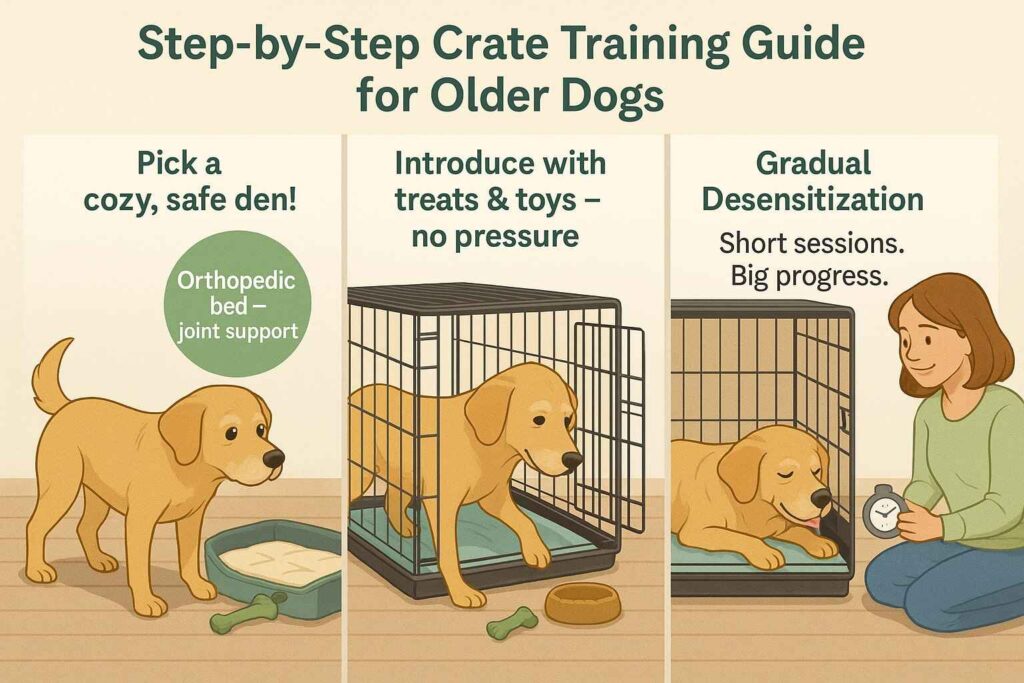 Step-by-Step Crate Training Guide for Older Dogs

Pick a cozy, safe den!

Orthopedic bed – joint support

Introduce with treats & toys – no pressure

Gradual Desensitization

Short sessions. Big progress.